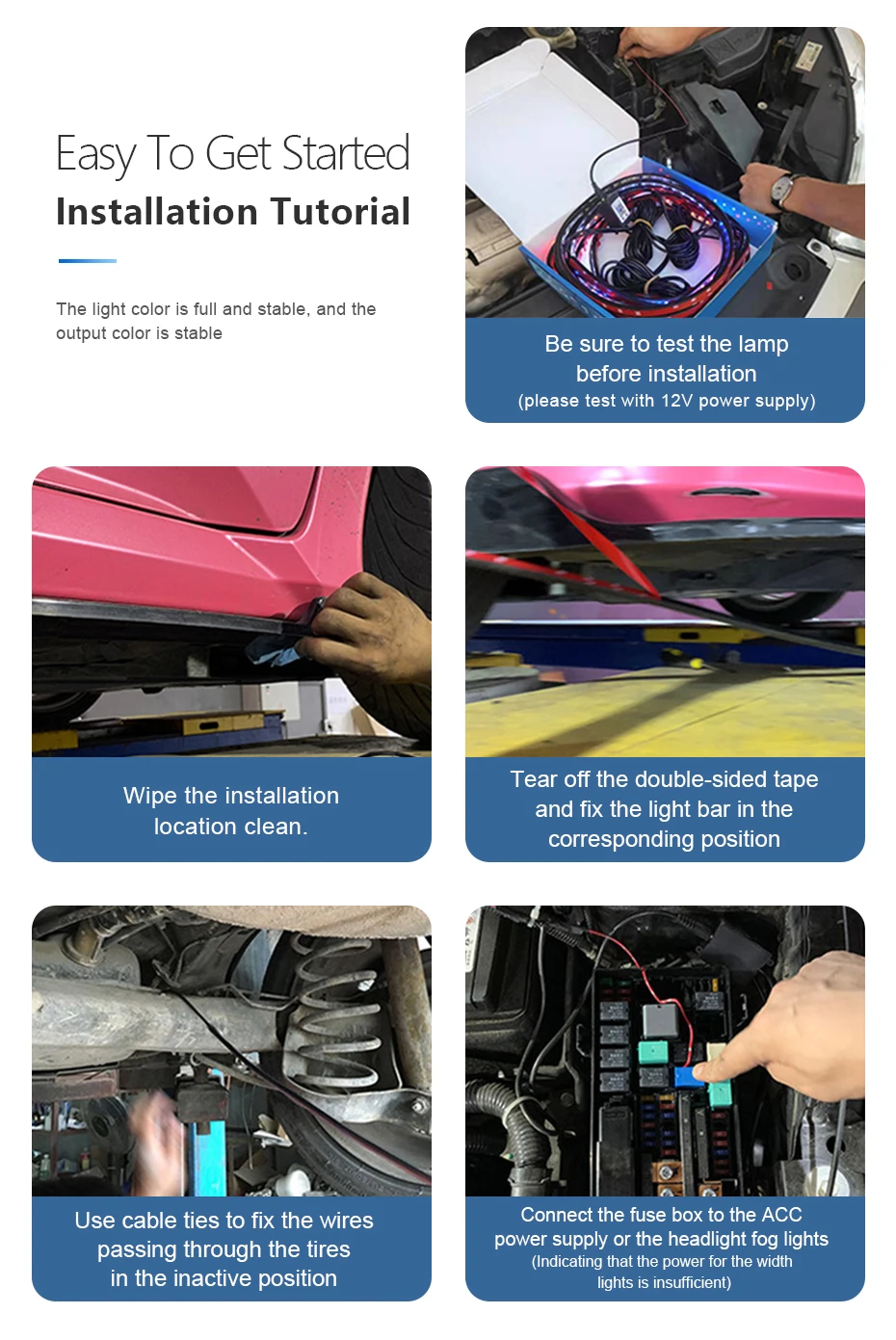 Easy To Get Started

Installation Tutorial

The light color is full and stable, and the output color is stable

Be sure to test the lamp before installation
(please test with 12V power supply)

Wipe the installation location clean.

Tear off the double-sided tape and fix the light bar in the corresponding position

Use cable ties to fix the wires passing through the tires in the inactive position

Connect the fuse box to the ACC power supply or the headlight fog lights
(Indicating that the power for the width lights is insufficient)