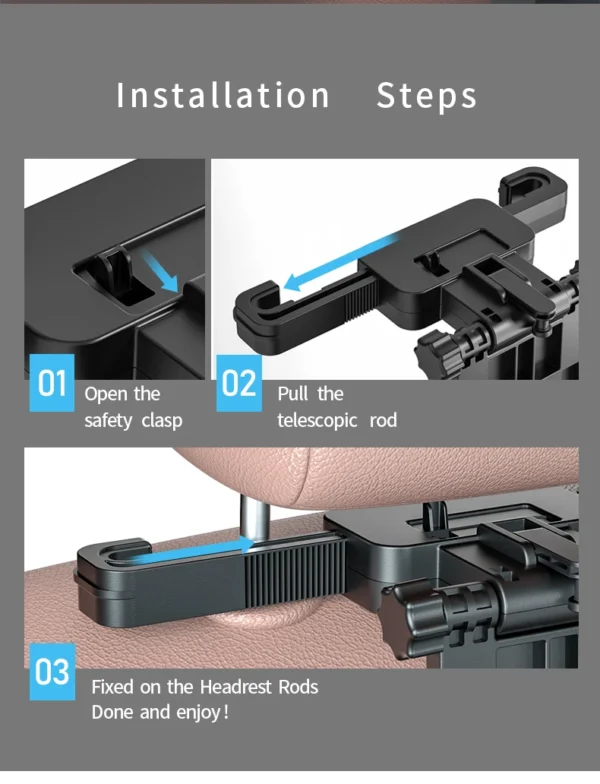 Installation Steps

01 Open the safety clasp

02 Pull the telescopic rod

03 Fixed on the Headrest Rods
Done and enjoy!